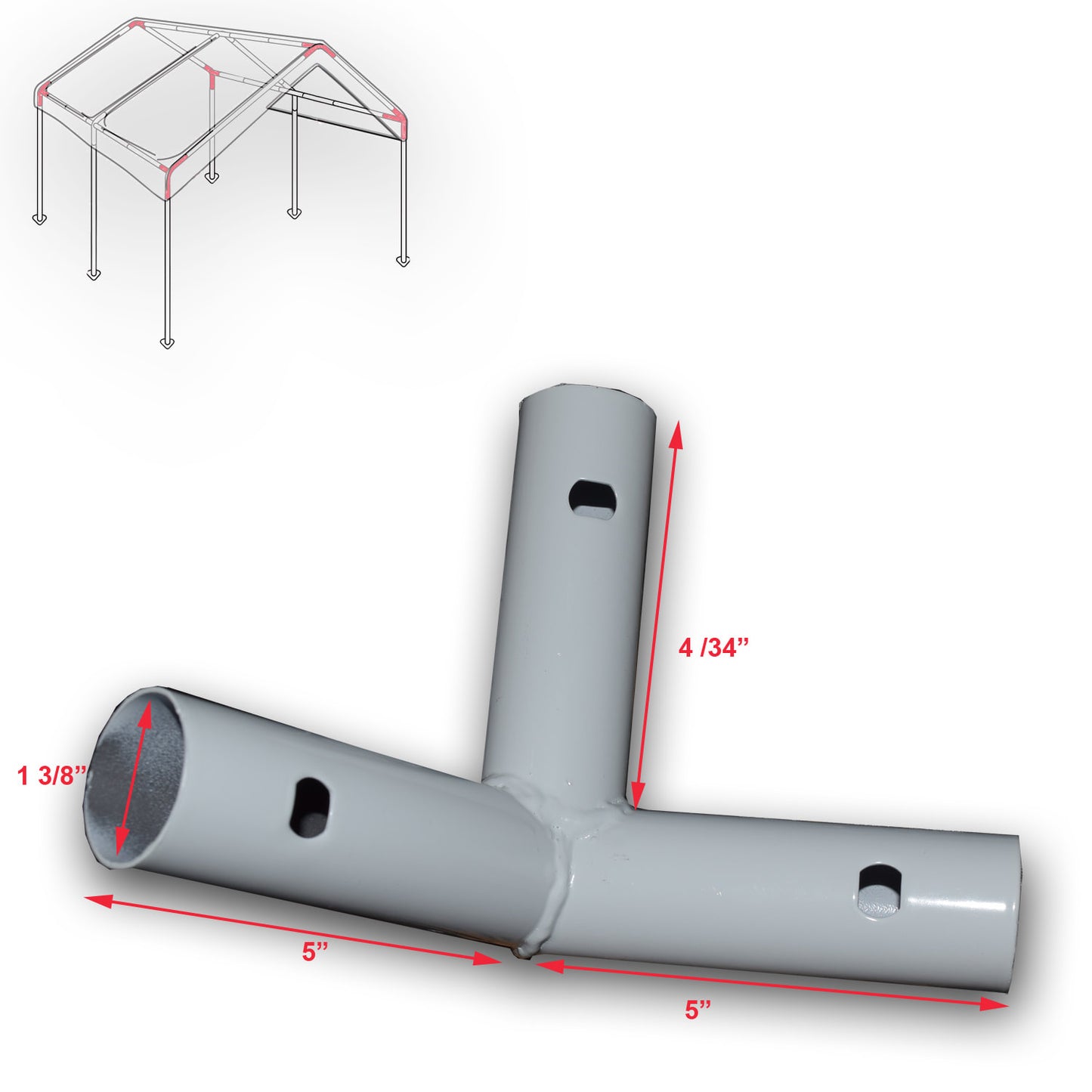 4 /34”

1 3/8”

5”

5”